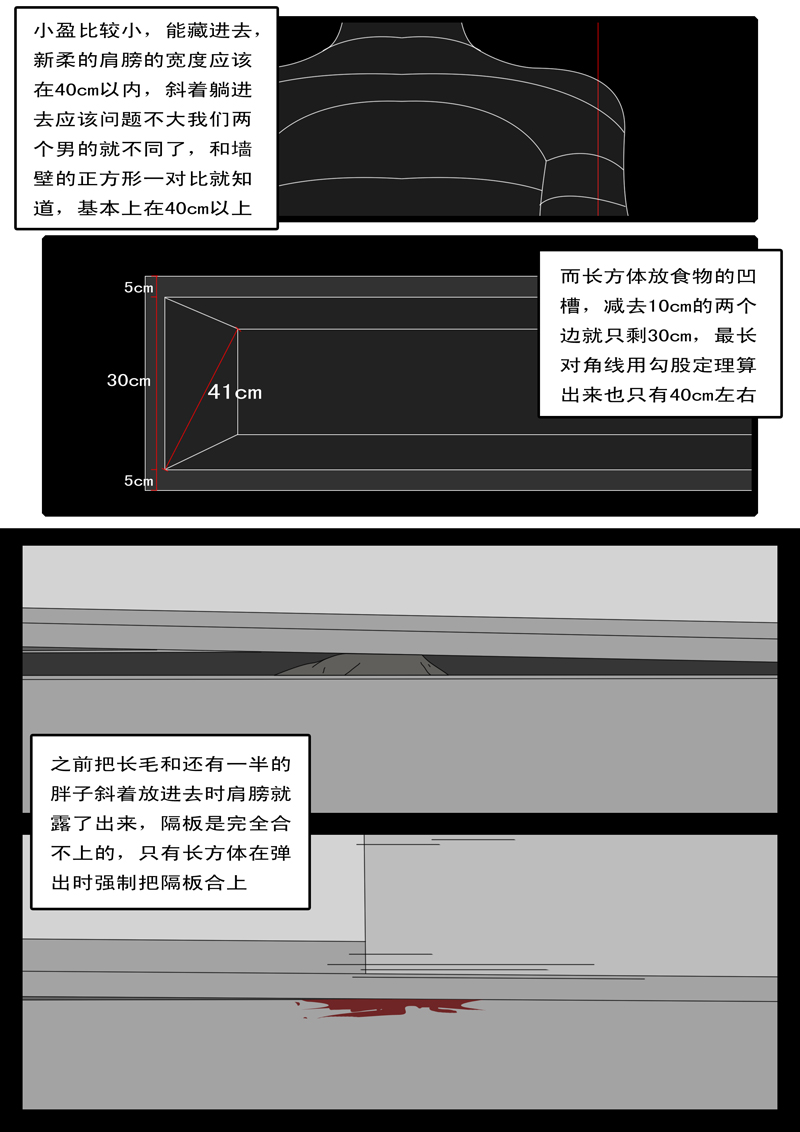 小盈比较小，能藏进去，新柔的肩膀的宽度应该在40cm以内，斜着躺进去应该问题不大我们两个男的就不同了，和墙壁的正方形一对比就知道，基本上在40cm以上

5cm
30cm
41cm
5cm

而长方体放食物的凹槽，减去10cm的两个边就只剩30cm，最长对角线用勾股定理算出来也只有40cm左右

之前把长毛和还有一半的胖子斜着放进去时肩膀就露了出来，隔板是完全合不上的，只有长方体在弹出时强制把隔板合上