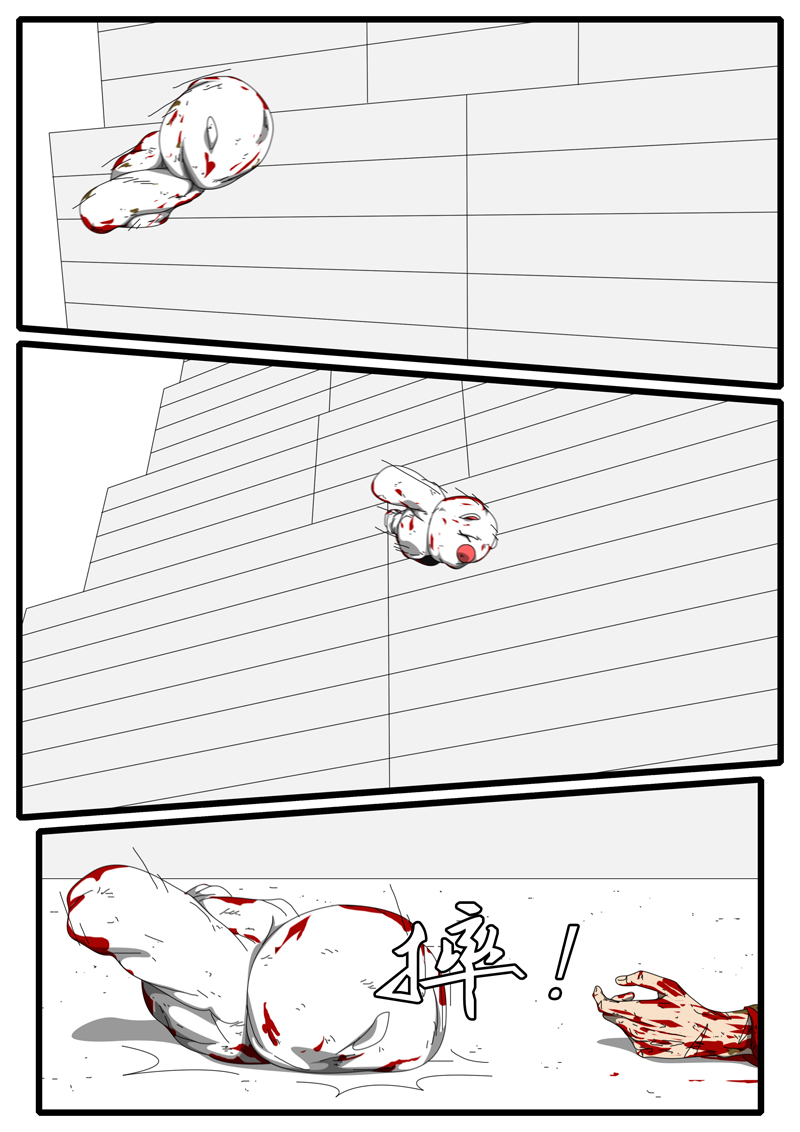 摔！