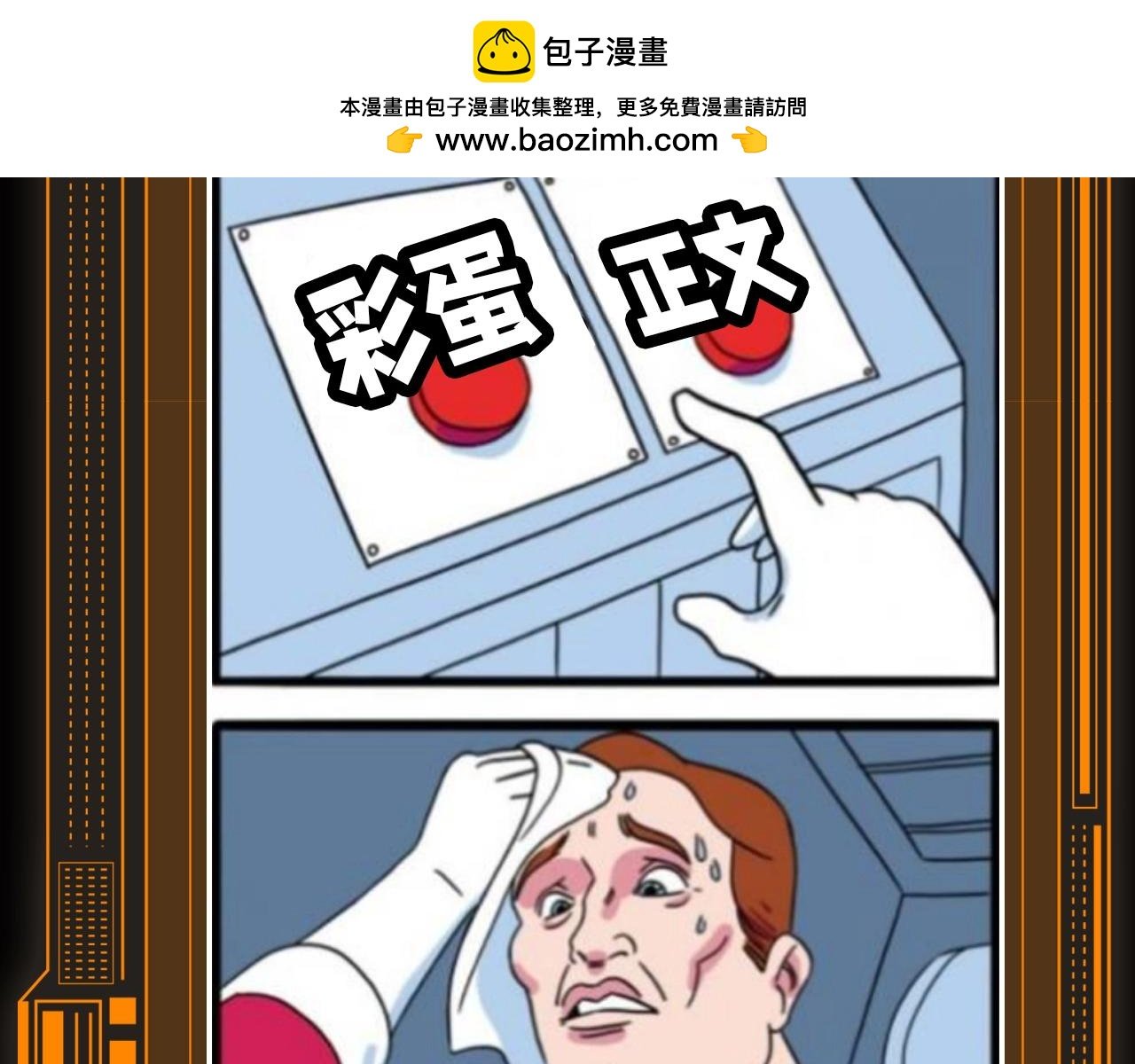 包子漫畫

本漫畫由包子漫畫收集整理，更多免費漫畫請訪問
👉 www.baozimh.com 👈

彩蛋

正文